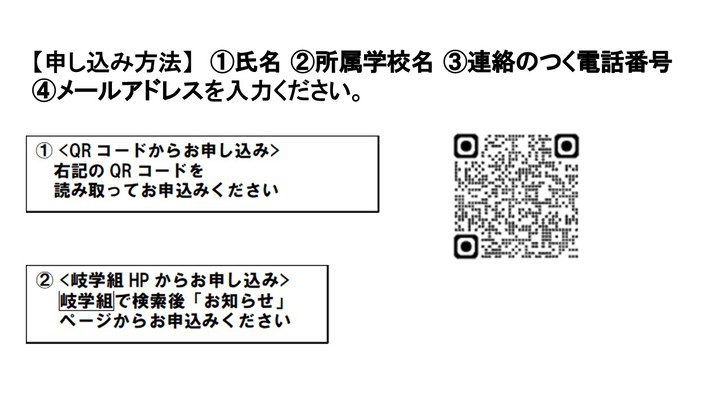 【申し込み方法】 ①氏名 ②所属学校名 ③連絡のつく電話番号
④メールアドレスを入力ください。

①<QRコードからお申し込み>
右記のQRコードを
読み取ってお申込みください

②<岐学組HPからお申し込み>
岐学組で検索後「お知らせ」
ページからお申込みください